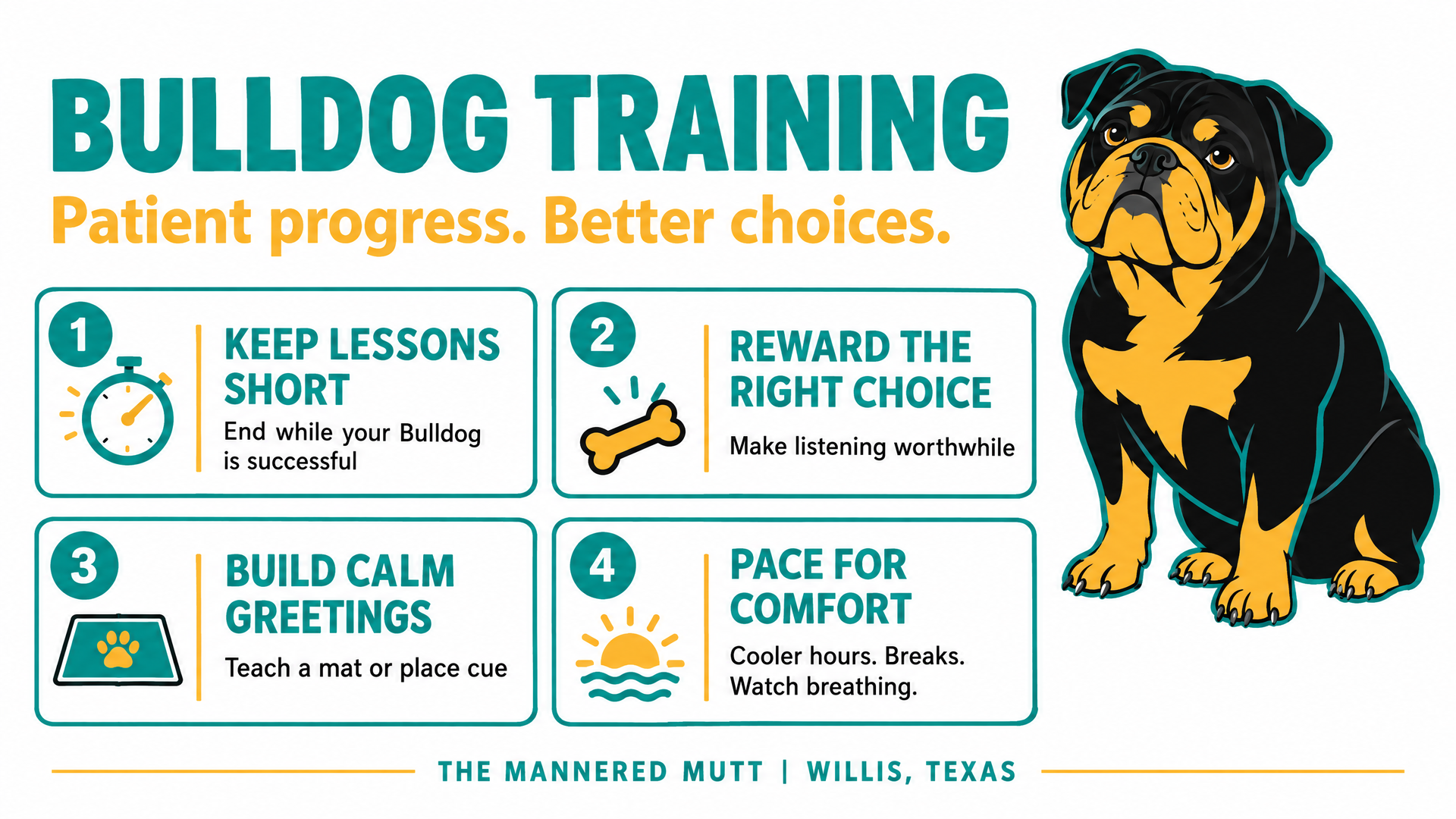 BULLDOG TRAINING

Patient progress. Better choices.

1

KEEP LESSONS SHORT

End while your Bulldog is successful

2

REWARD THE RIGHT CHOICE

Make listening worthwhile

3

BUILD CALM GREETINGS

Teach a mat or place cue

4

PACE FOR COMFORT

Cooler hours. Breaks. Watch breathing.

THE MANNERED MUTT | WILLIS, TEXAS